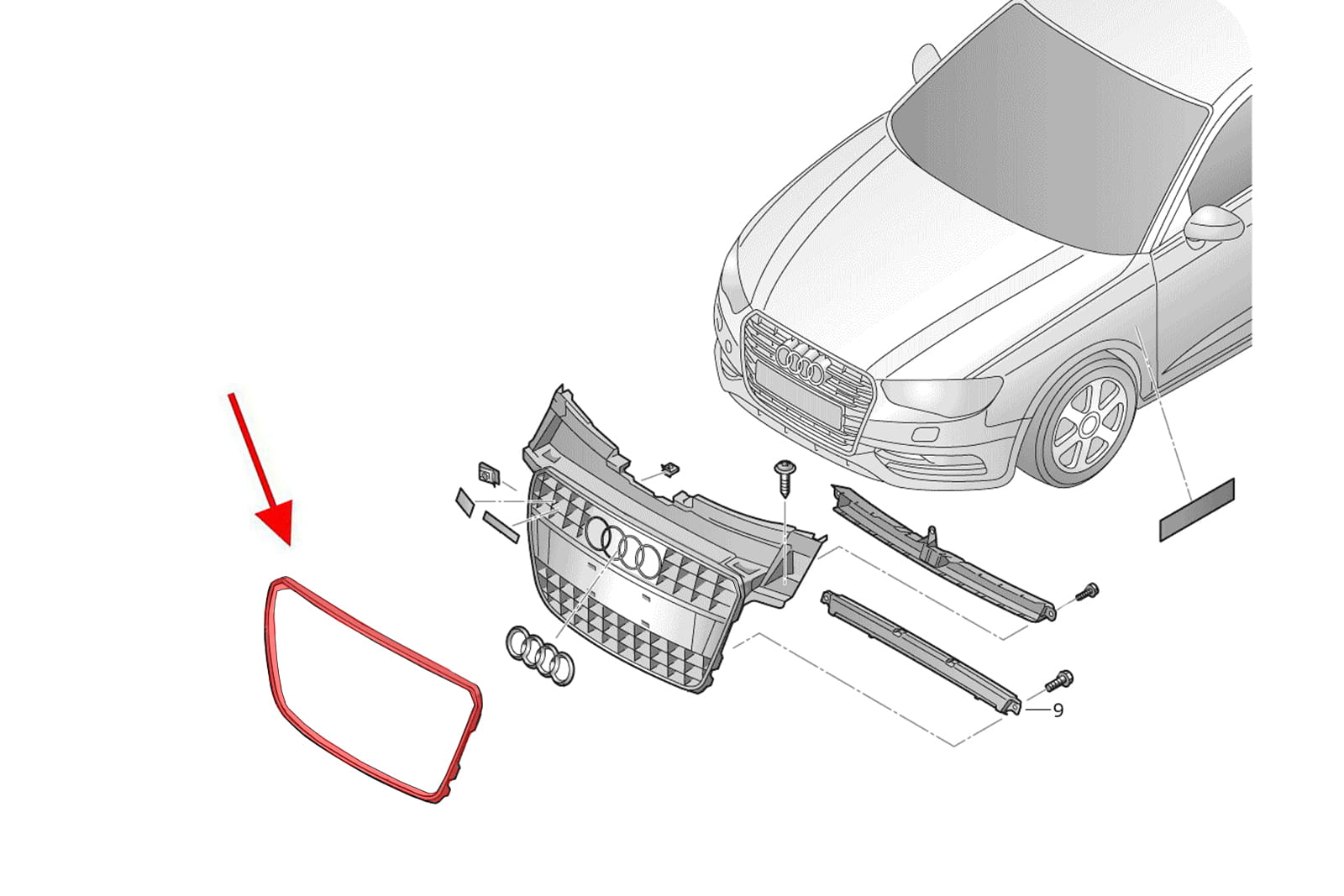 9