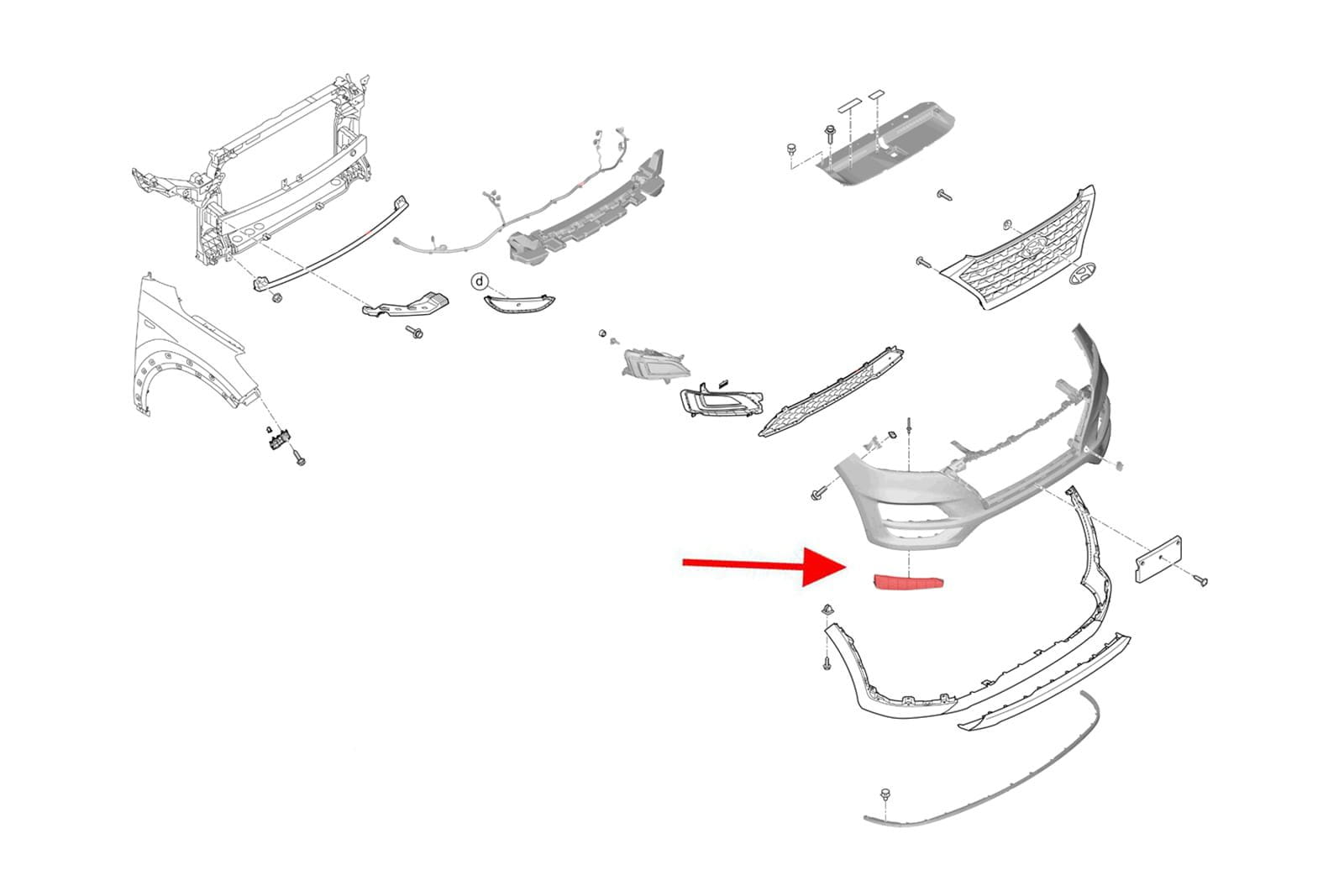 d