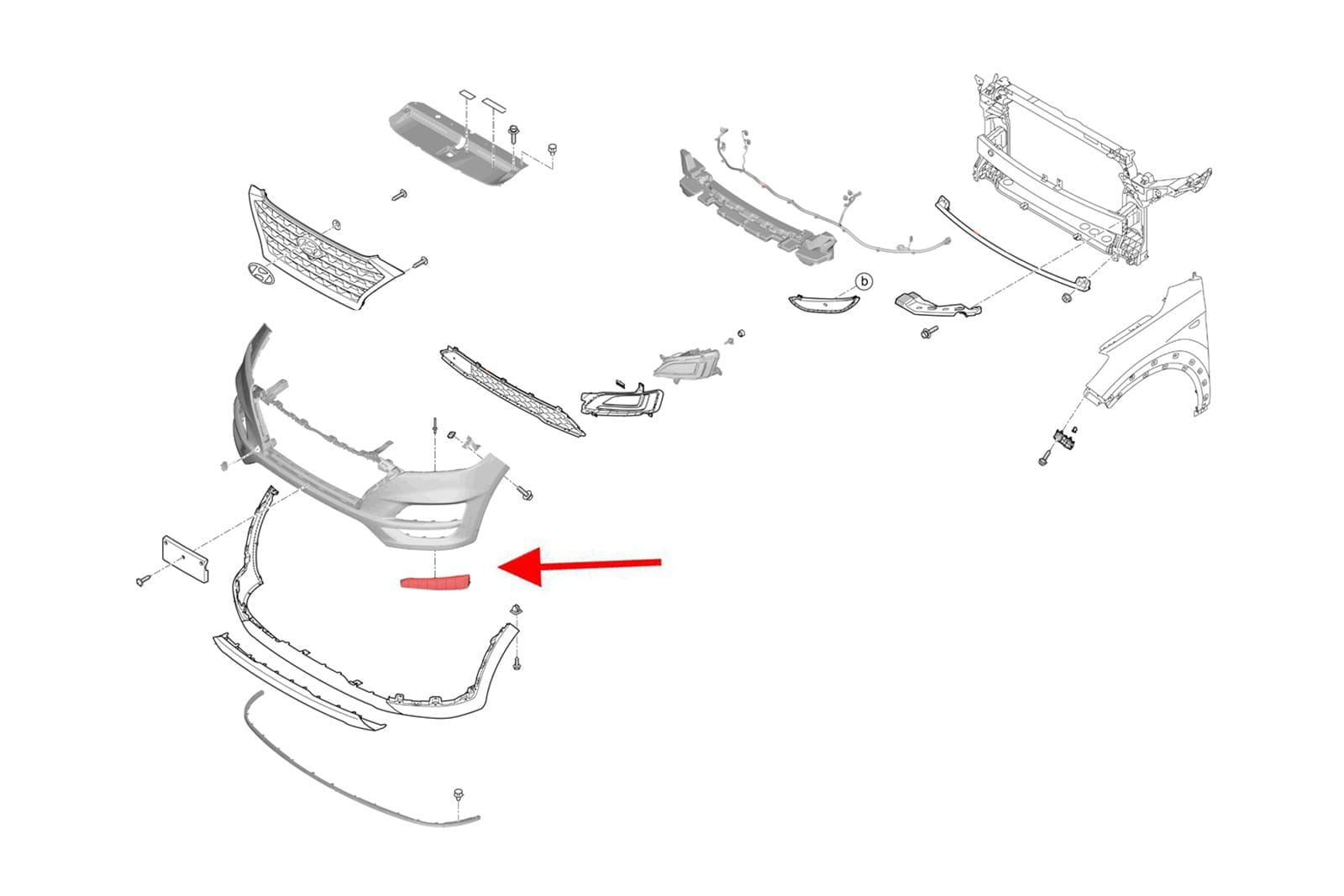 b