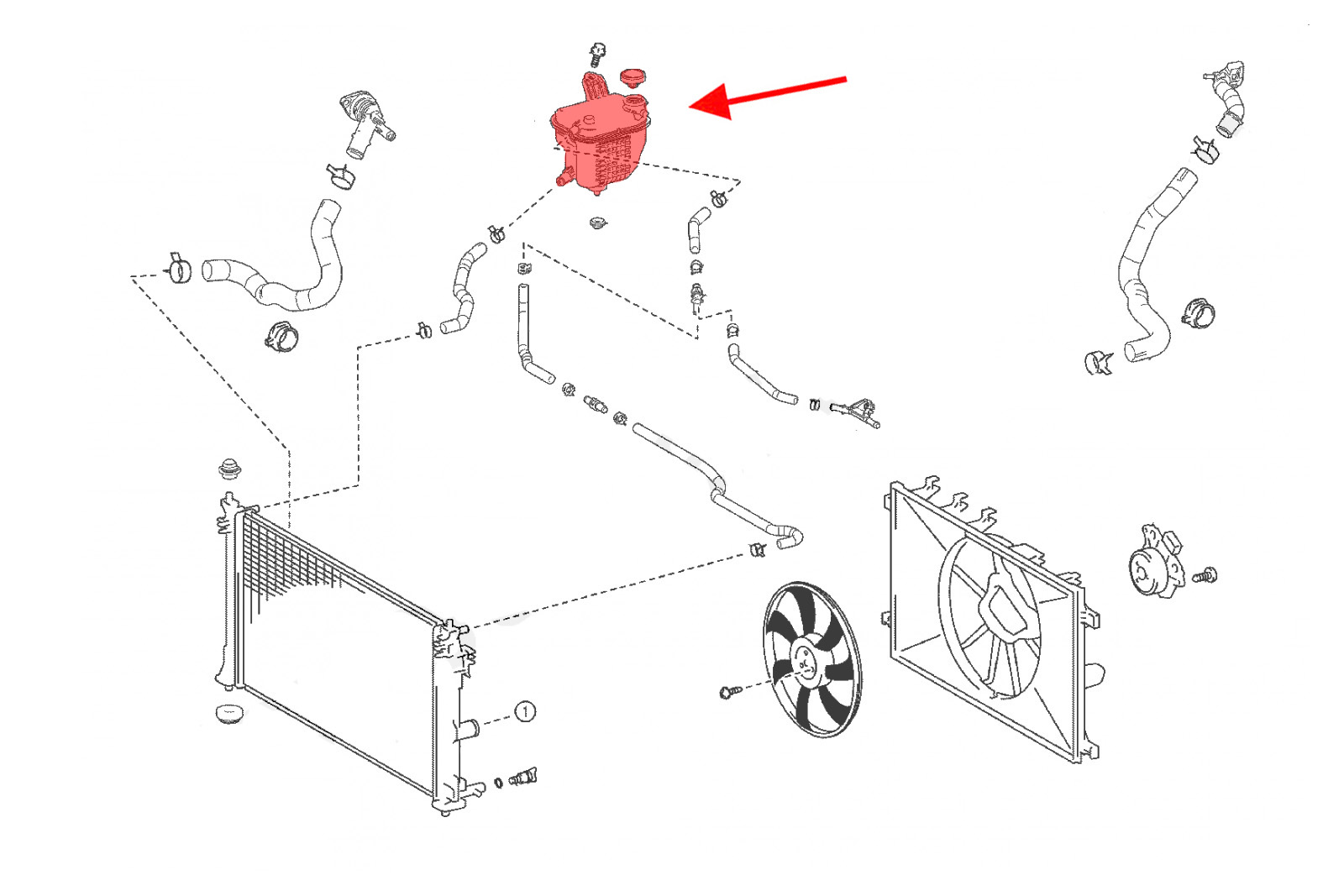 1