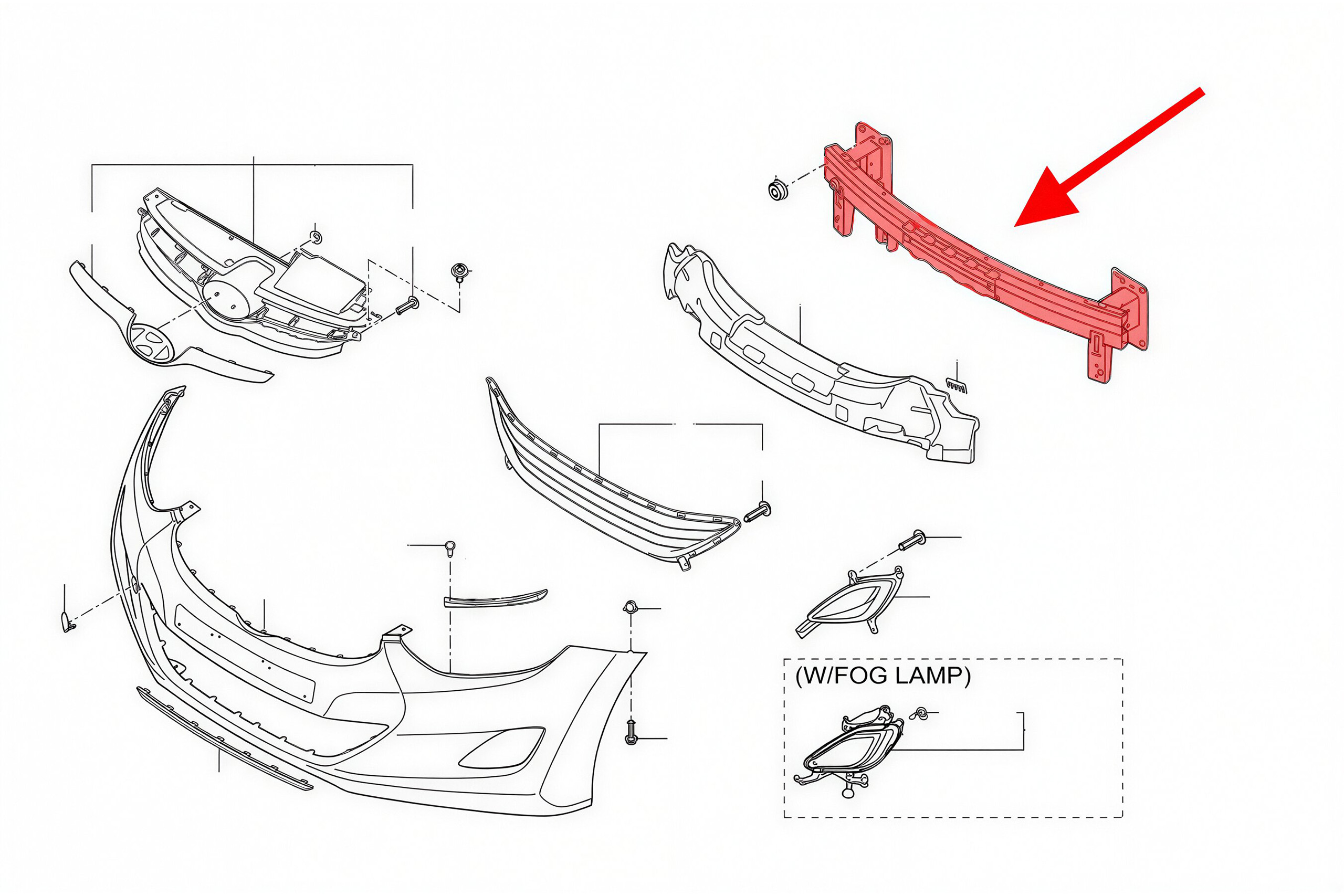 (W/FOG LAMP)